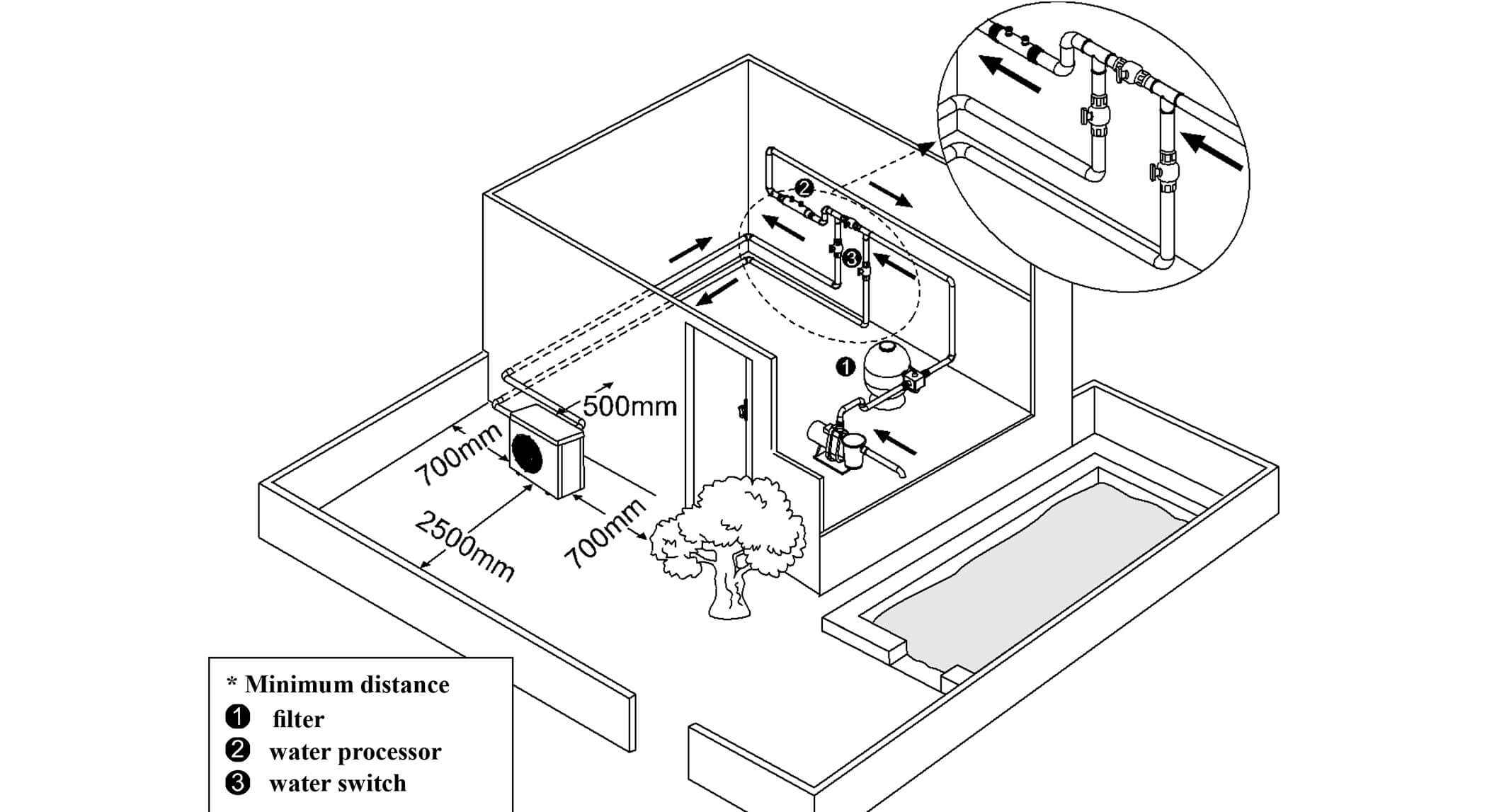 2

3

1

500mm

700mm

2500mm

700mm

* Minimum distance
1 filter
2 water processor
3 water switch